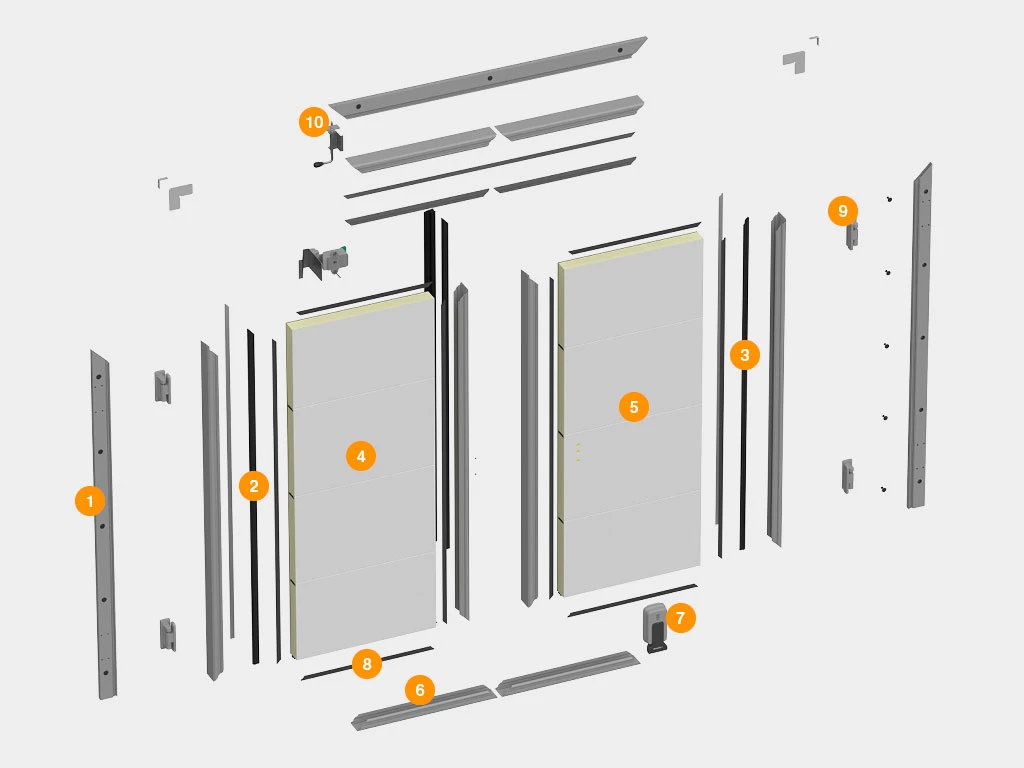 10
9
3
5
4
2
1
7
8
6